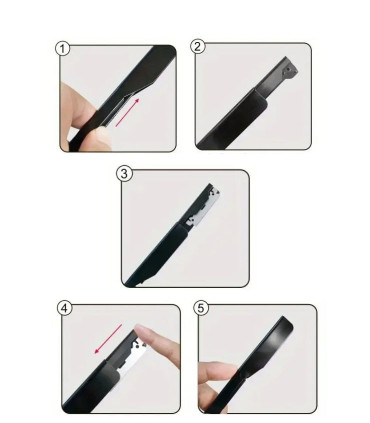 1

2

3

4

5